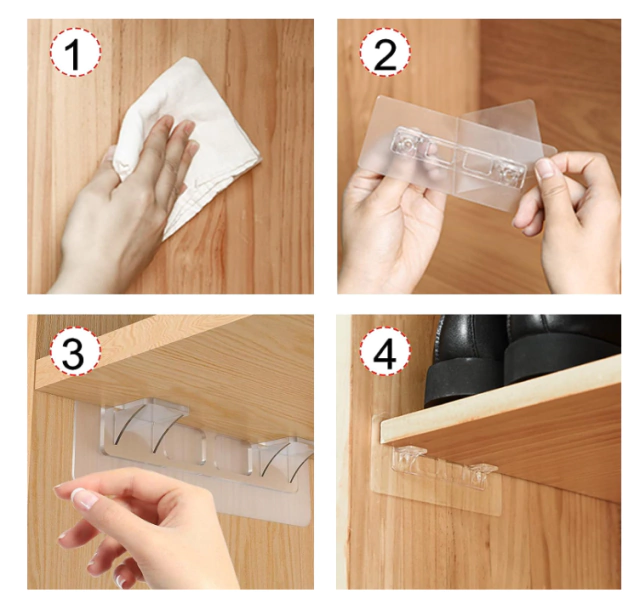 1

2

3

4